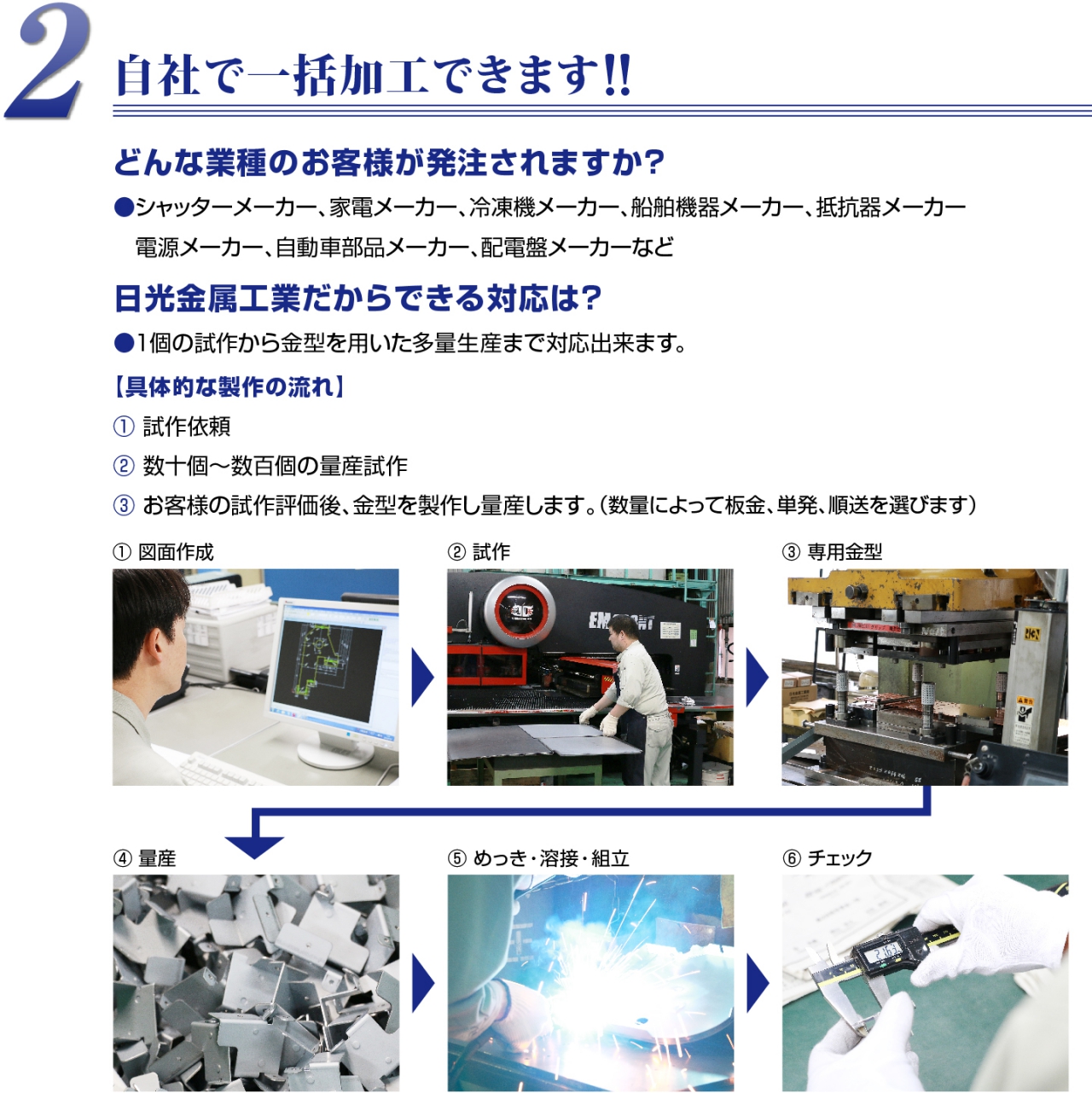 2
自社で一括加工できます!!

どんな業種のお客様が発注されますか?

●シャッターメーカー、家電メーカー、冷凍機メーカー、船舶機器メーカー、抵抗器メーカー 電源メーカー、自動車部品メーカー、配電盤メーカーなど

日光金属工業だからできる対応は?

●1個の試作から金型を用いた多量生産まで対応出来ます。

【具体的な製作の流れ】

① 試作依頼

② 数十個〜数百個の量産試作

③ お客様の試作評価後、金型を製作し量産します。(数量によって板金、単発、順送を選びます)

① 図面作成

② 試作

③ 専用金型

④ 量産

⑤ めっき・溶接・組立

⑥ チェック